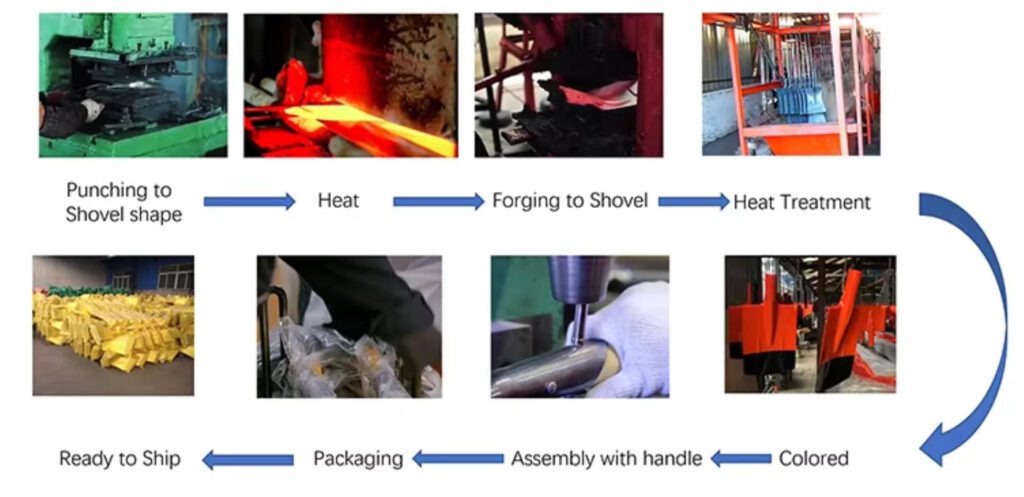 Punching to Shovel shape

Heat

Forging to Shovel

Heat Treatment

Colored

Assembly with handle

Packaging

Ready to Ship